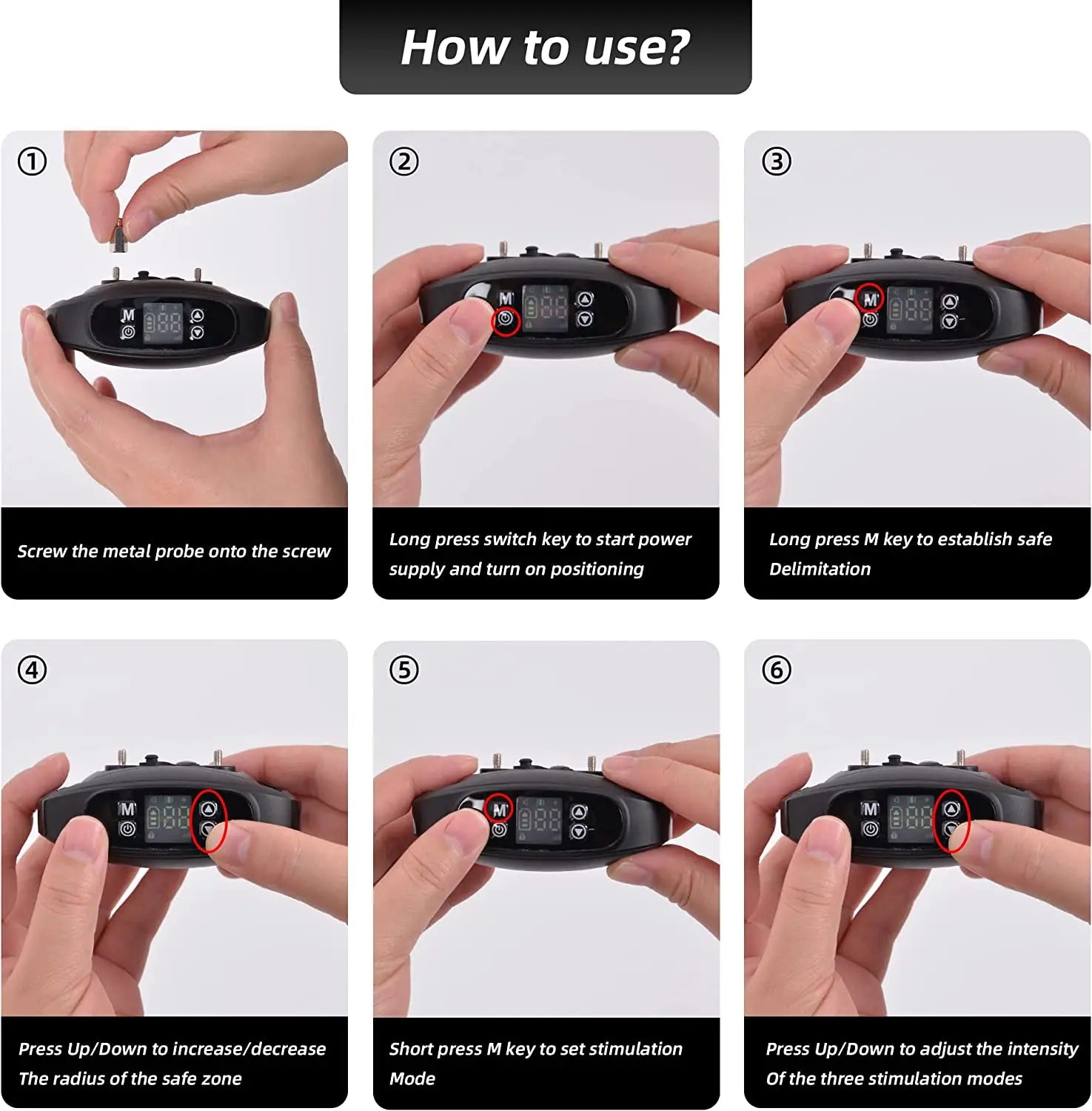 How to use?

①

M

Screw the metal probe onto the screw

②

M

Long press switch key to start power supply and turn on positioning

③

M

Long press M key to establish safe Delimitation

④

M

Press Up/Down to increase/decrease The radius of the safe zone

⑤

M

Short press M key to set stimulation Mode

⑥

M

Press Up/Down to adjust the intensity Of the three stimulation modes